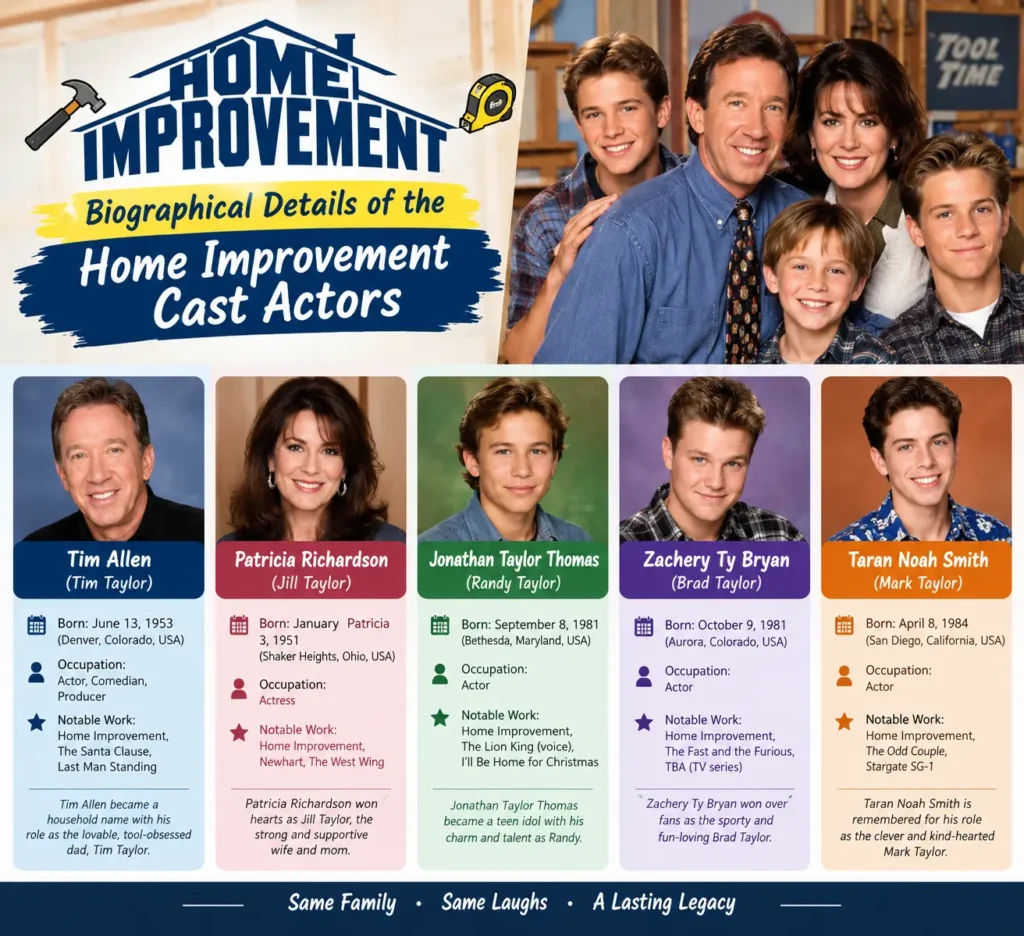 HOME IMPROVEMENT

Biographical Details of the

Home Improvement Cast Actors

TOOL TIME

Tim Allen
(Tim Taylor)

Born: June 13, 1953
(Denver, Colorado, USA)

Occupation:
Actor, Comedian, Producer

Notable Work:
Home Improvement, The Santa Clause, Last Man Standing

Tim Allen became a household name with his role as the lovable, tool-obsessed dad, Tim Taylor.

Patricia Richardson
(Jill Taylor)

Born: January Patricia 3, 1951
(Shaker Heights, Ohio, USA)

Occupation:
Actress

Notable Work:
Home Improvement, Newhart, The West Wing

Patricia Richardson won hearts as Jill Taylor, the strong and supportive wife and mom.

Jonathan Taylor Thomas
(Randy Taylor)

Born: September 8, 1981
(Bethesda, Maryland, USA)

Occupation:
Actor

Notable Work:
Home Improvement, The Lion King (voice), I'll Be Home for Christmas

Jonathan Taylor Thomas became a teen idol with his charm and talent as Randy.

Zachery Ty Bryan
(Brad Taylor)

Born: October 9, 1981
(Aurora, Colorado, USA)

Occupation:
Actor

Notable Work:
Home Improvement, The Fast and the Furious, TBA (TV series)

Zachery Ty Bryan won over fans as the sporty and fun-loving Brad Taylor.

Taran Noah Smith
(Mark Taylor)

Born: April 8, 1984
(San Diego, California, USA)

Occupation:
Actor

Notable Work:
Home Improvement, The Odd Couple, Stargate SG-1

Taran Noah Smith is remembered for his role as the clever and kind-hearted Mark Taylor.

Same Family • Same Laughs • A Lasting Legacy